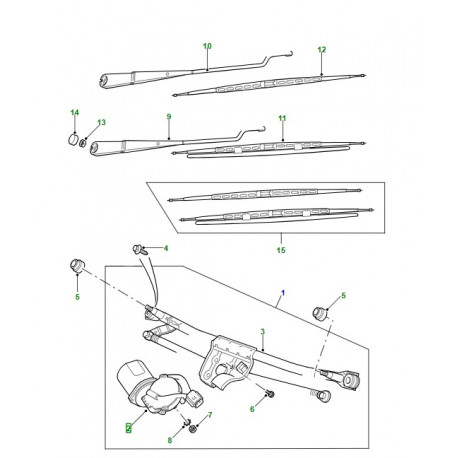 10
12
14
13
9
11
15
4
5
1
5
3
6
7
2
8