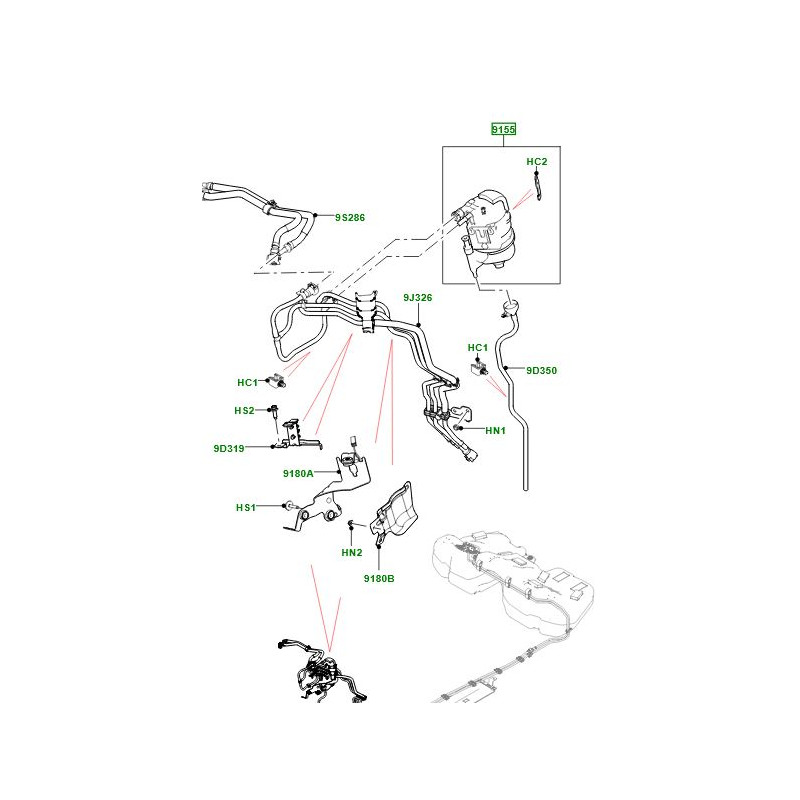 9155

HC2

9S286

9J326

HC1

9D350

HC1

HS2

HN1

9D319

9180A

HS1

HN2

9180B