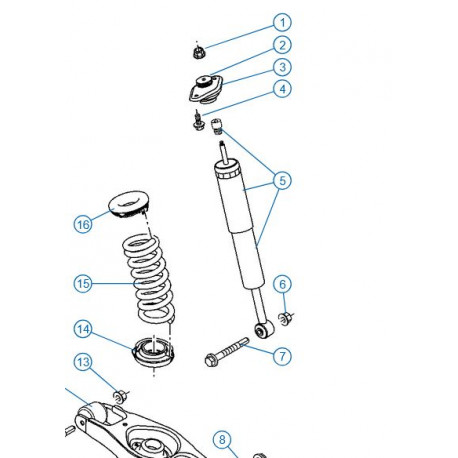 1
2
3
4
5
16
15
6
14
7
13
8