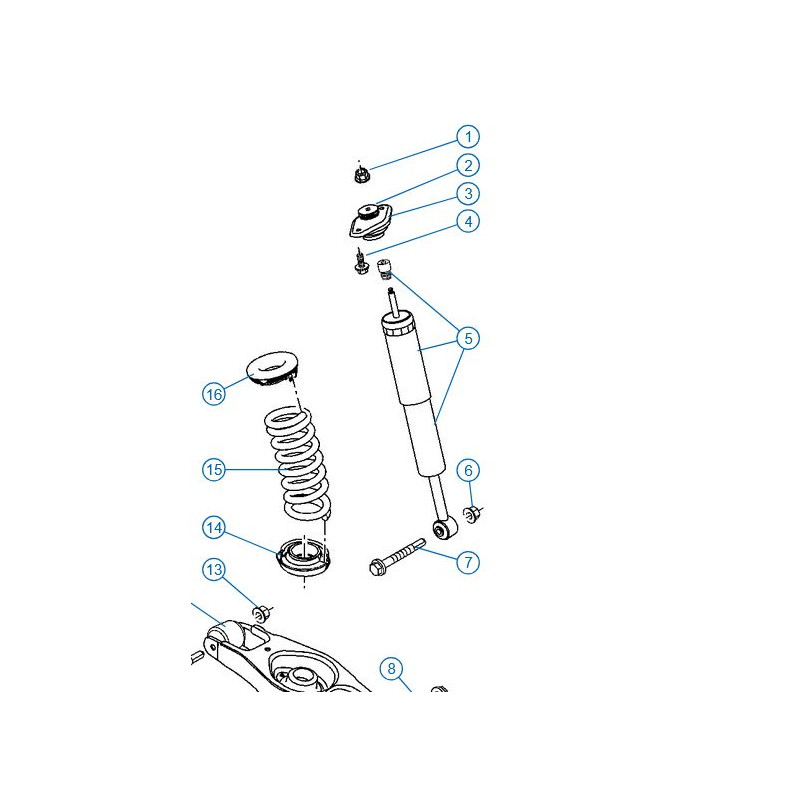 1
2
3
4
5
16
15
6
14
7
13
8