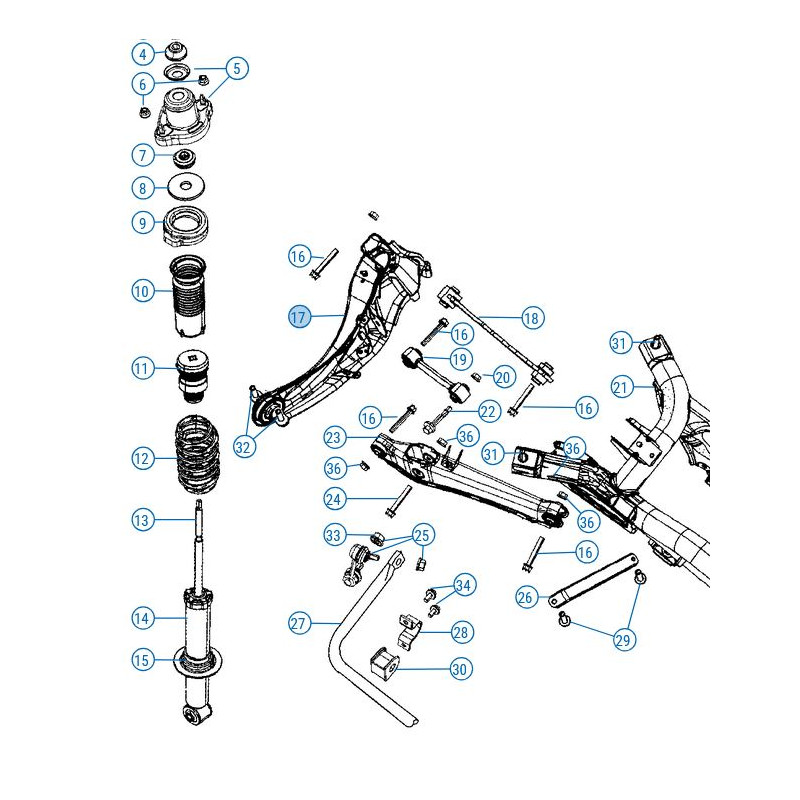 4
5
6
7
8
9
10
11
12
13
14
15
16
17
18
16
19
20
31
21
16
22
16
32
23
36
31
36
36
24
36
33
25
16
34
26
27
28
29
30