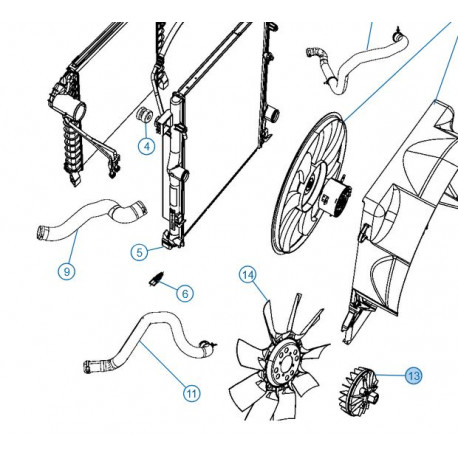 4
5
9
6
14
11
13