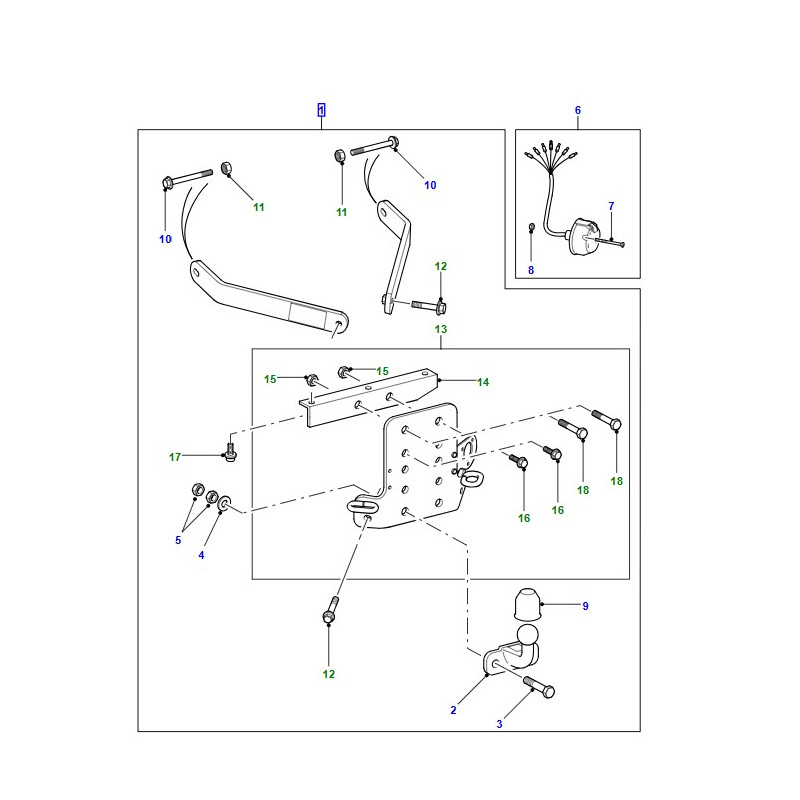 1
6
10
11
11
10
7
8
12
13
15
15
14
17
18
18
16
16
5
4
9
12
2
3