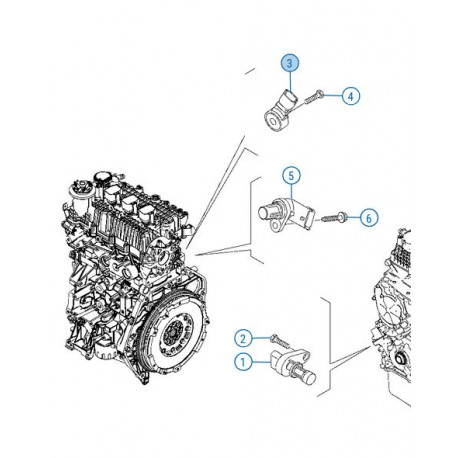 3
4
5
6
2
1