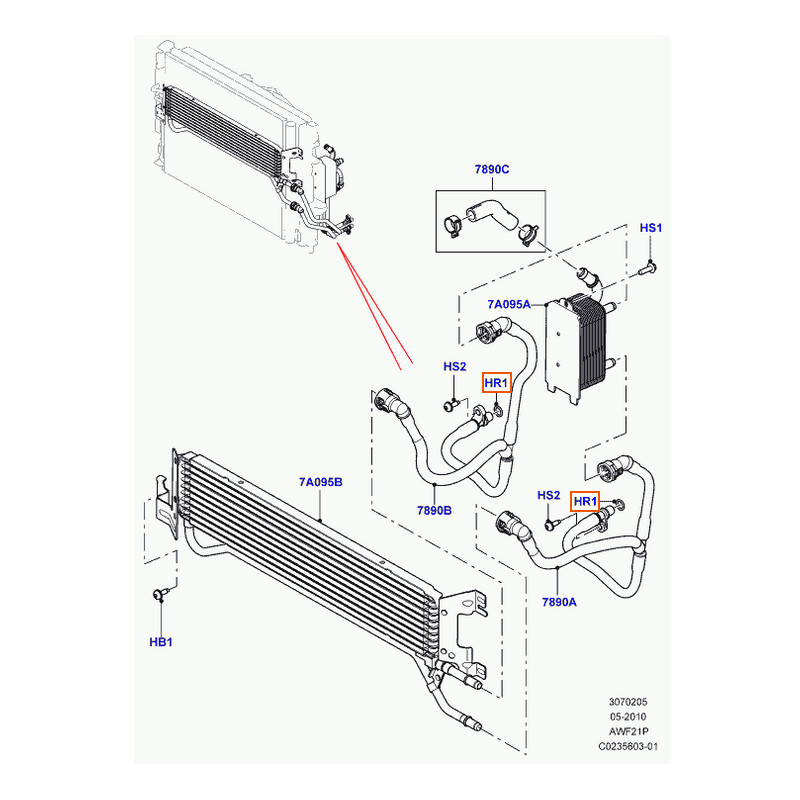 7890C

HS1

7A095A

HS2

HR1

7A095B

7890B

HS2

HR1

7890A

HB1

3070205
05-2010
AWF21P
C0235603-01