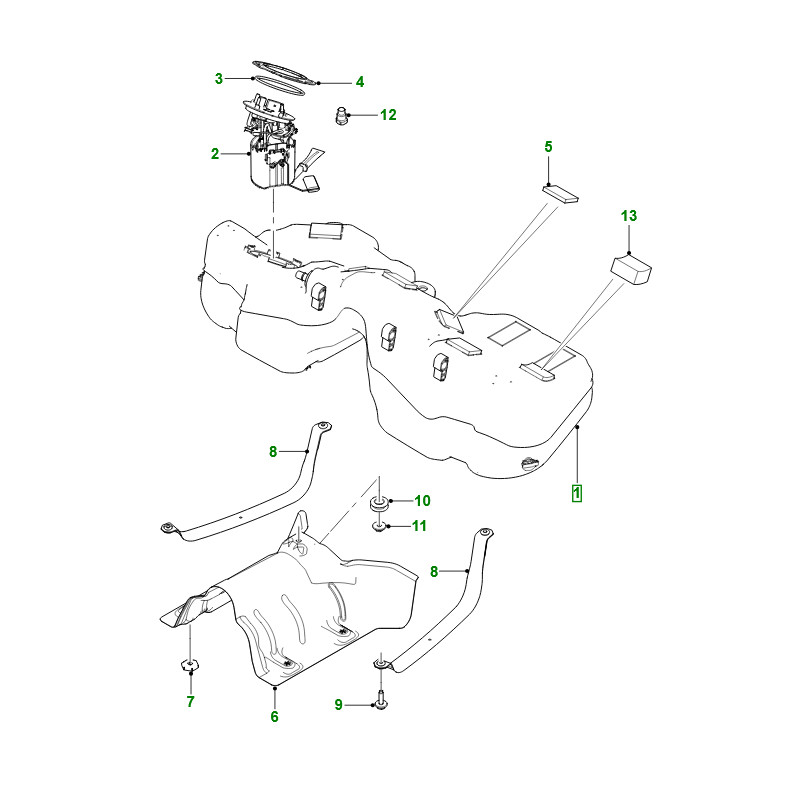 3
4
12
2
5
13
8
10
11
1
8
7
6
9