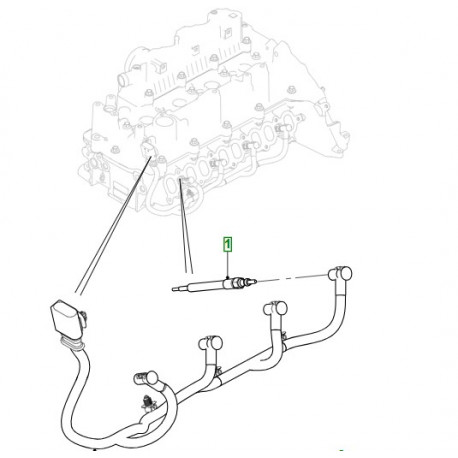 1