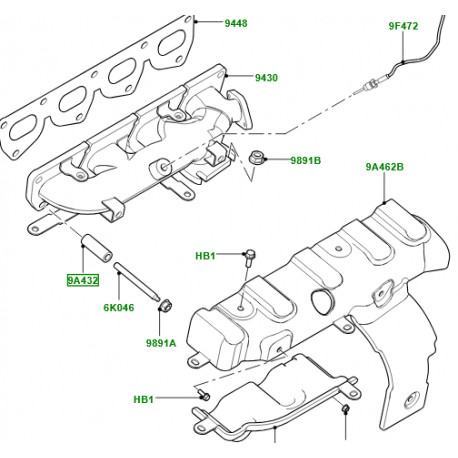 9448
9F472
9430
9891B
9A462B
HB1
9A432
6K046
9891A
HB1