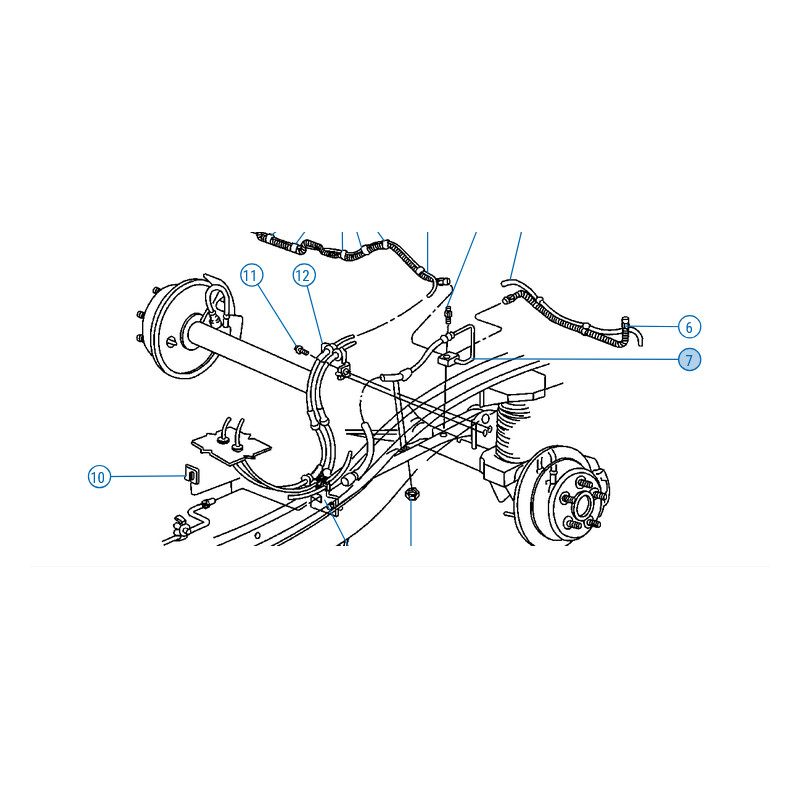 11
12
6
7
10