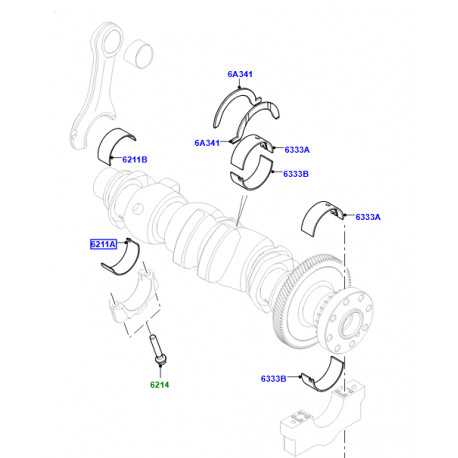 6A341

6A341

6333A

6211B

6333B

6333A

6211A

6214

6333B