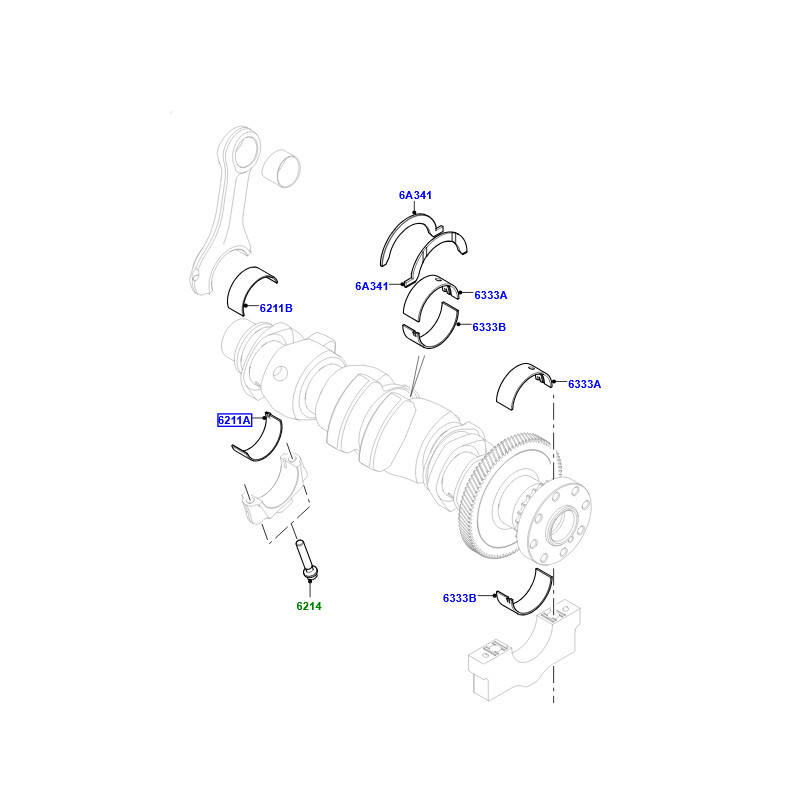 6A341
6A341
6333A
6211B
6333B
6333A
6211A
6214
6333B