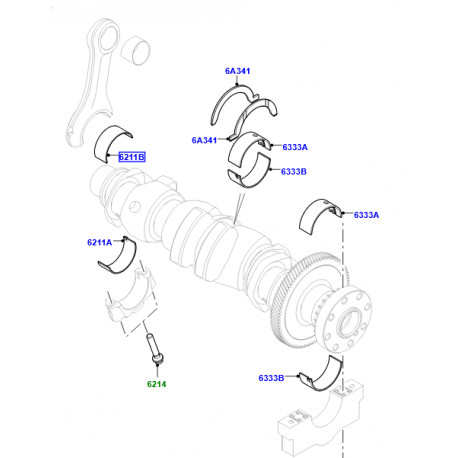 6A341

6A341

6333A

6211B

6333B

6333A

6211A

6214

6333B