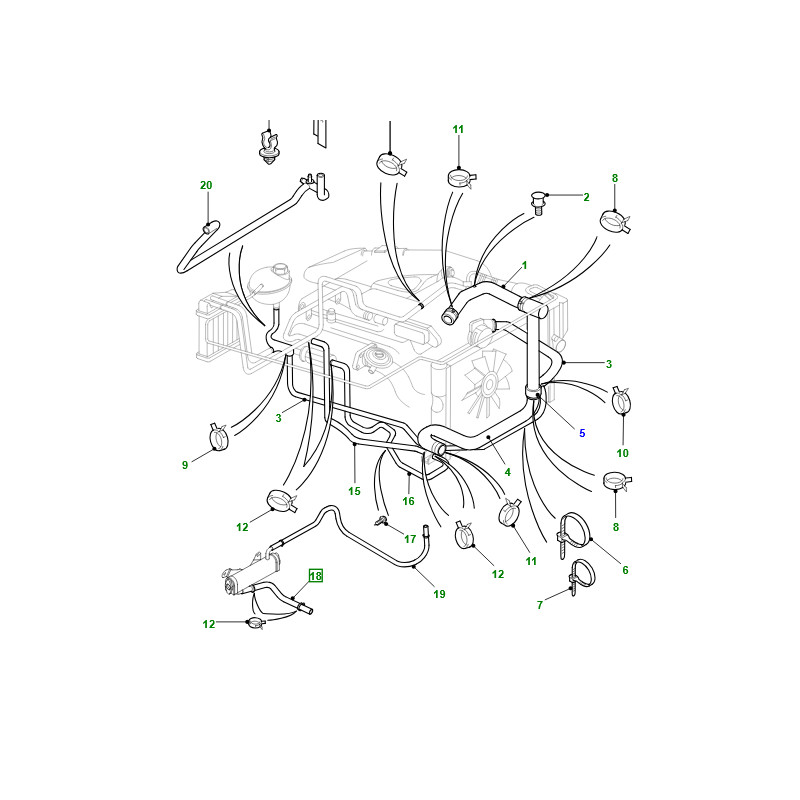 11
20
2
8
1
3
3
5
9
10
4
15
16
8
12
17
11
12
6
18
19
7
12