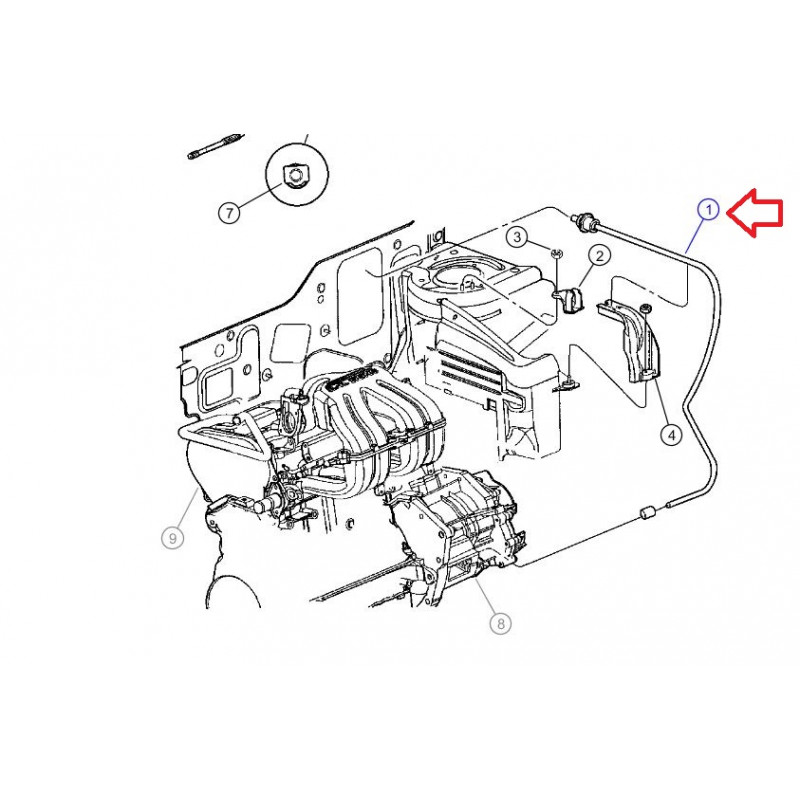 7
1
3
2
4
9
8