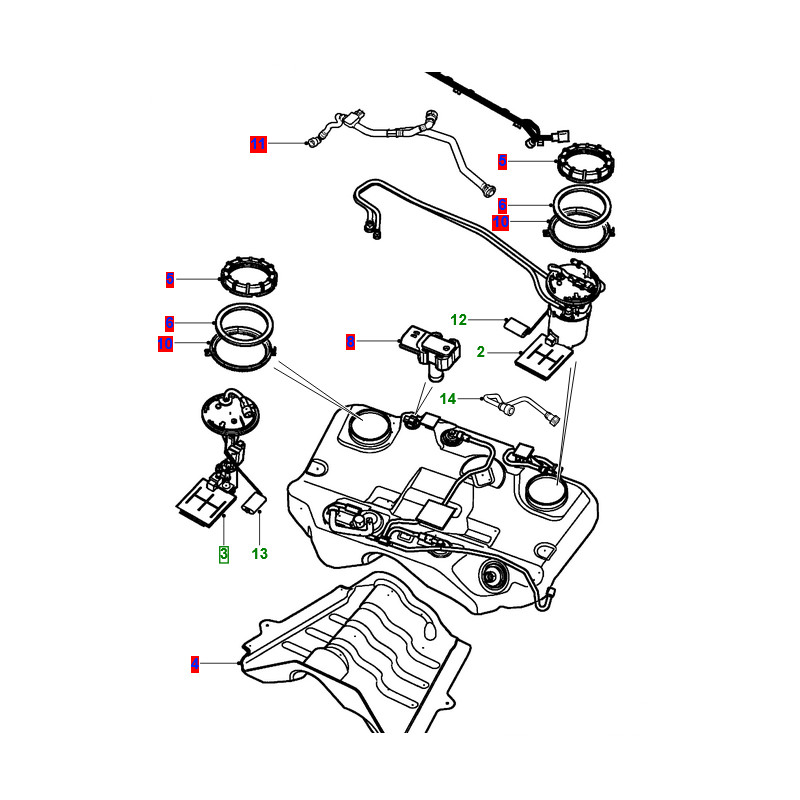 11
5
6
10
5
6
10
8
12
2
14
3
13
4