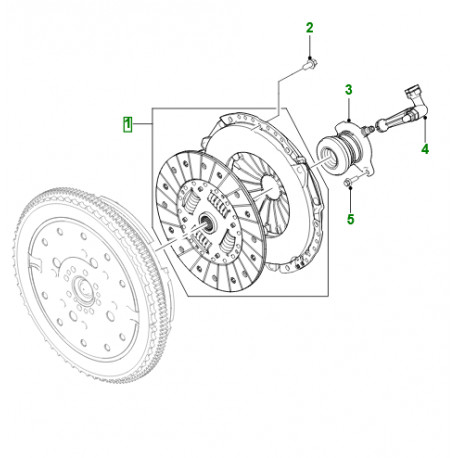 2
3
1
4
5