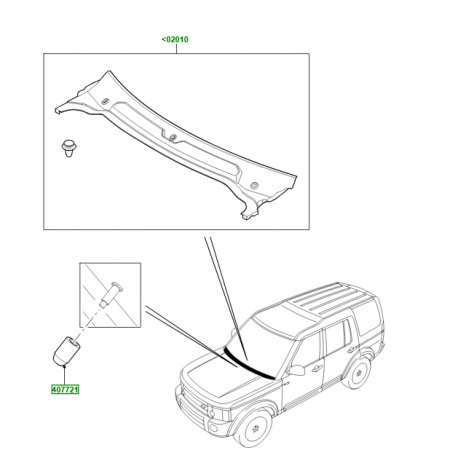 <02010

407721