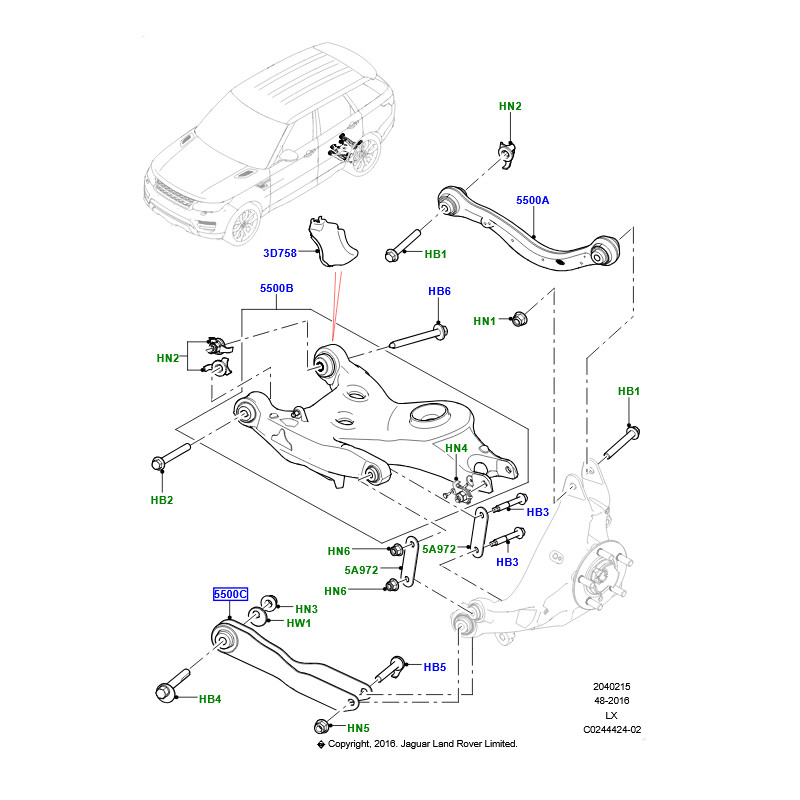 HN2
5500A
3D758
HB1
5500B
HB6
HN1
HN2
HB1
HN4
HB2
HB3
HN6
5A972
5A972
HB3
HN6
5500C
HN3
HW1
HB5
HB4
HN5
2040215
48-2016
LX
C0244424-02
� Copyright, 2016. Jaguar Land Rover Limited.