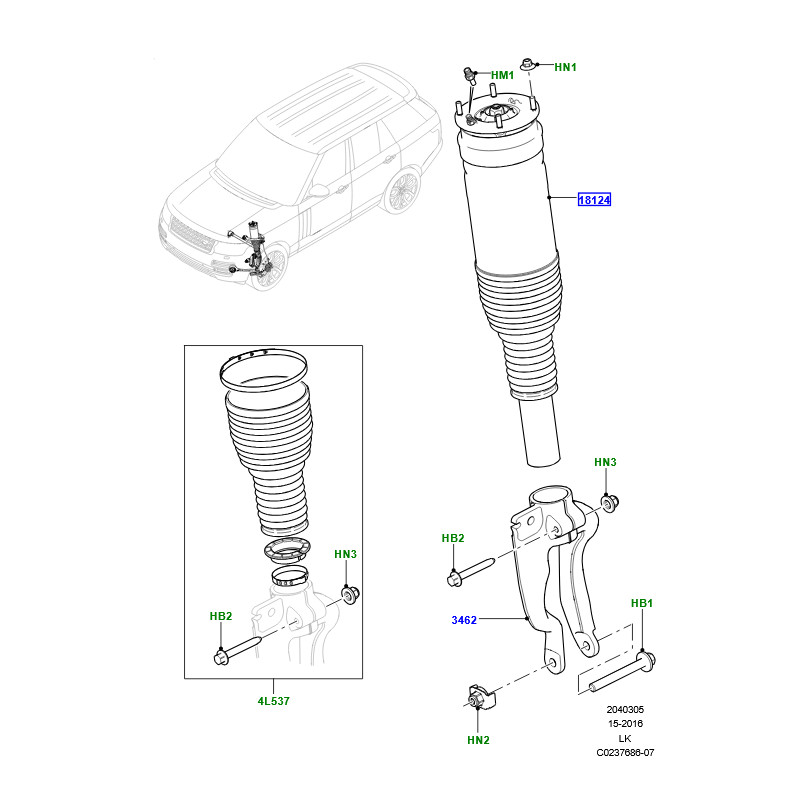 HM1
HN1
18124
HN3
HB2
HN3
HB2
3462
HB1
4L537
HN2
2040305
15-2016
LK
C0237686-07