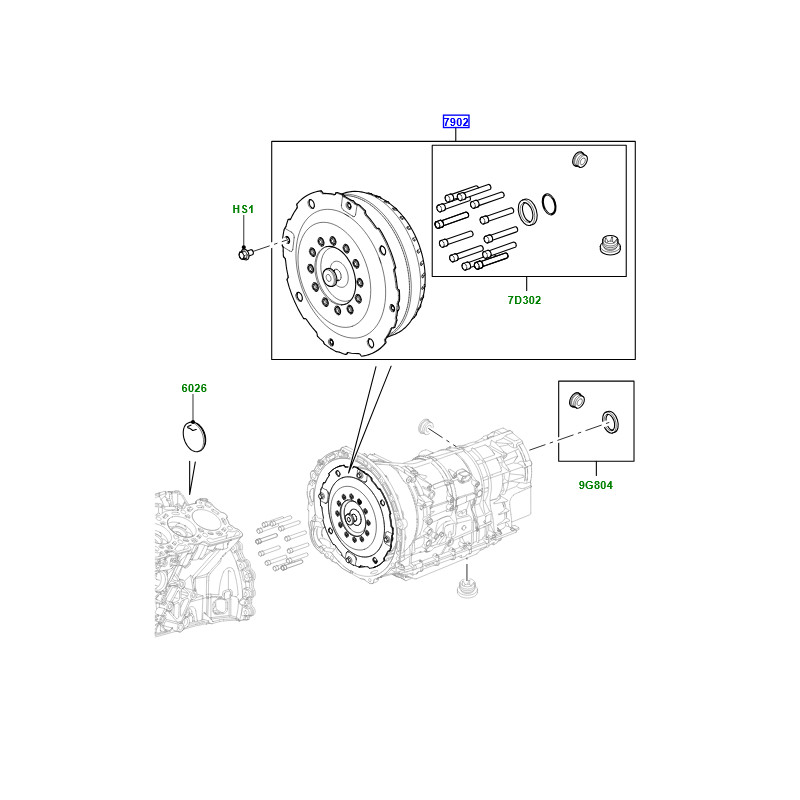 7902

HS1

7D302

6026

9G804