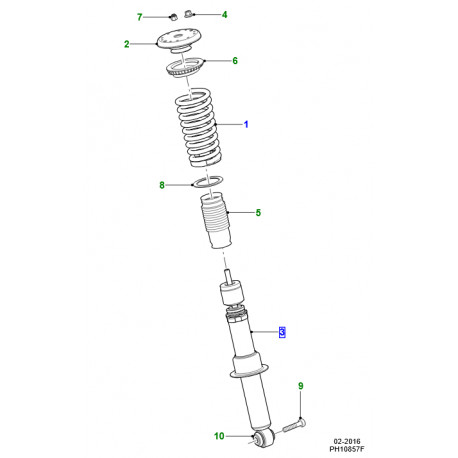 7
4
2
6
1
8
5
3
9
10
02-2016
PH10857F