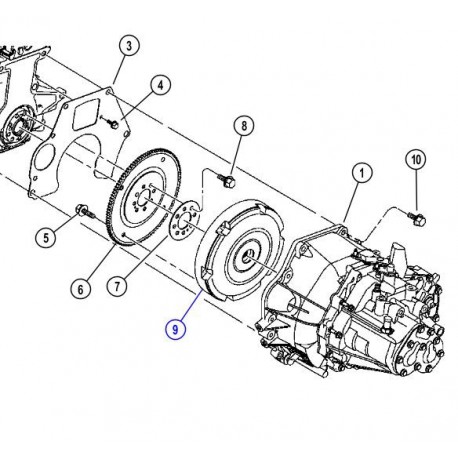 3
4
8
10
1
5
6
7
9