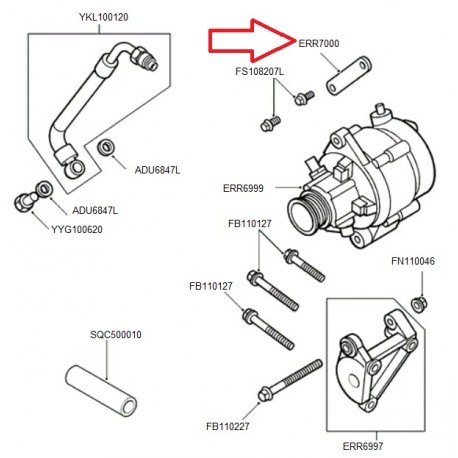 YKL100120

ERR7000

FS108207L

ADU6847L

ERR6999

ADU6847L

YYG100620

FB110127

FN110046

FB110127

SQC500010

FB110227

ERR6997