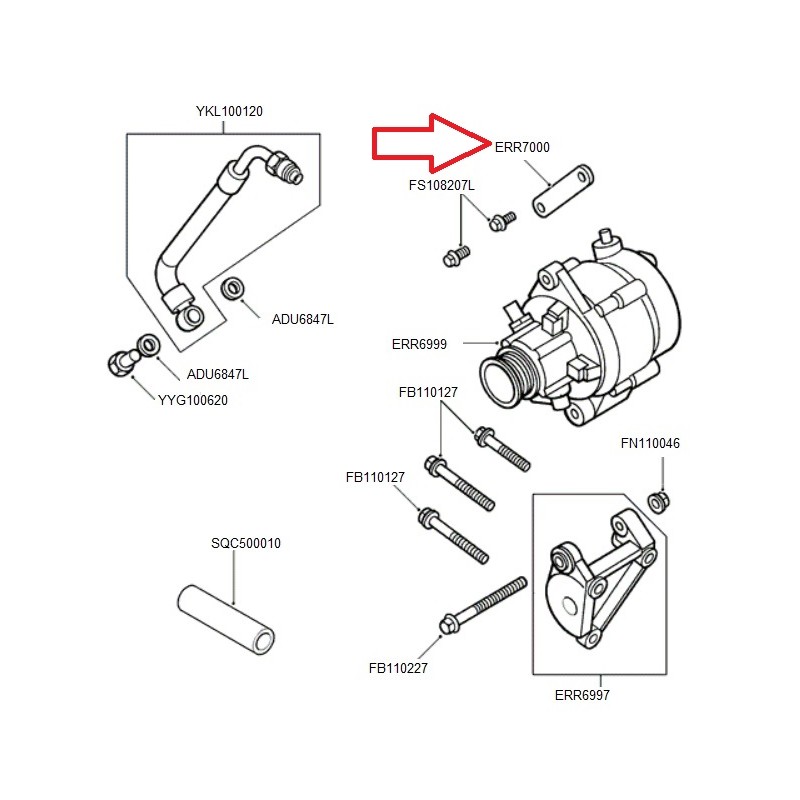 YKL100120

ERR7000

FS108207L

ADU6847L

ERR6999

ADU6847L

YYG100620

FB110127

FN110046

FB110127

SQC500010

FB110227

ERR6997