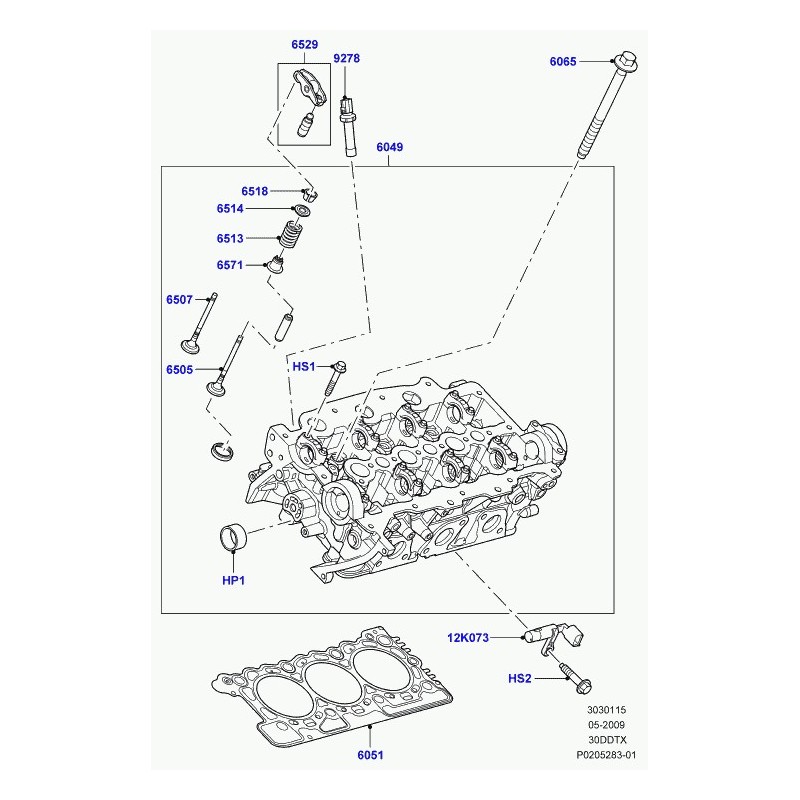 6529
9278
6065
6049
6518
6514
6513
6571
6507
6505
HS1
HP1
12K073
HS2
6051
3030115
05-2009
30DDTX
P0205283-01