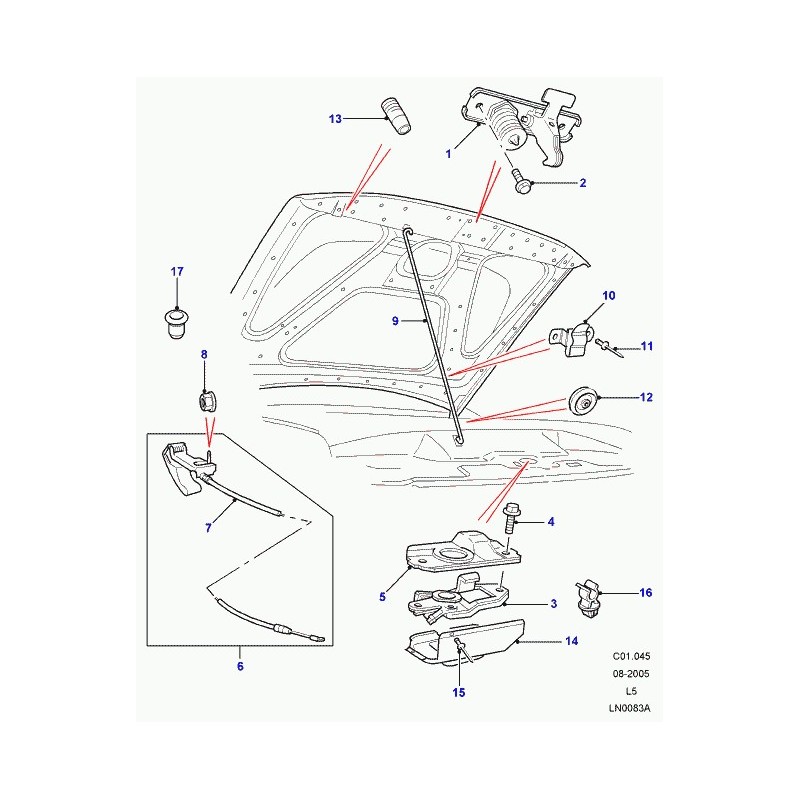 13
1
2
17
9
10
11
8
12
7
4
5
3
16
14
6
15
C01.045
08-2005
L5
LN0083A