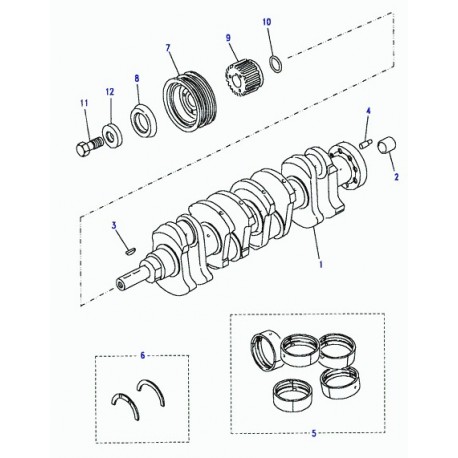 10
9
7
8
12
11
4
2
3
1
6
5