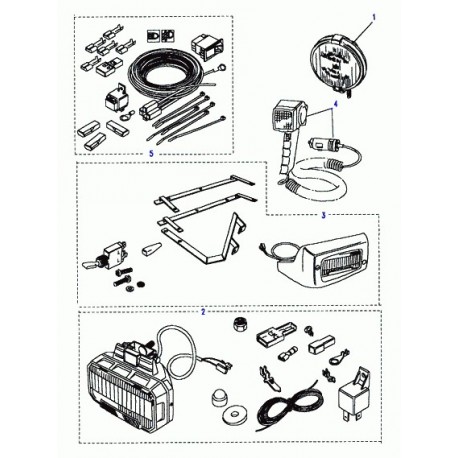 1
4
5
3
2