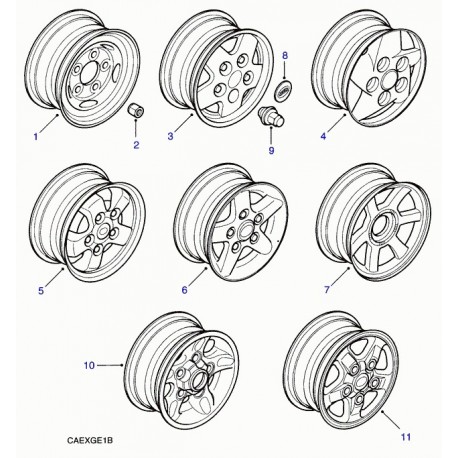 8
1
2
3
9
4
5
6
7
10
11
CAEXGE1B