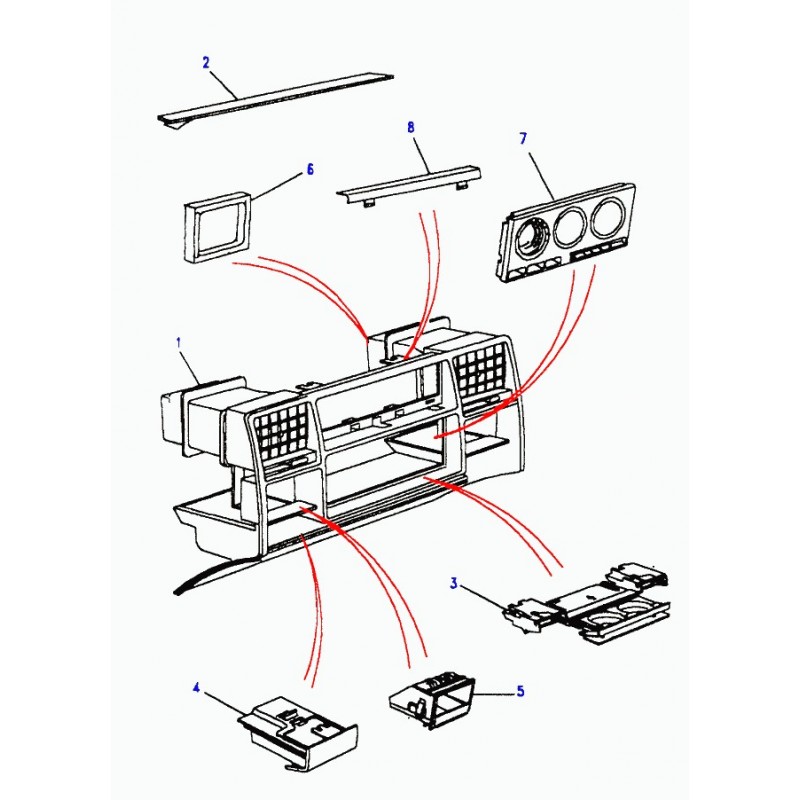 2
8
7
6
1
3
4
5