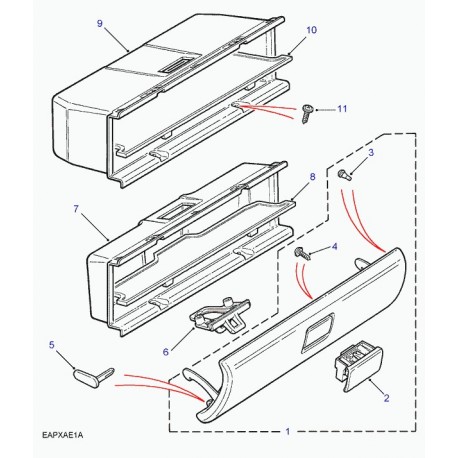 9
10
11
3
8
7
4
6
5
2
1
EAPXAE1A