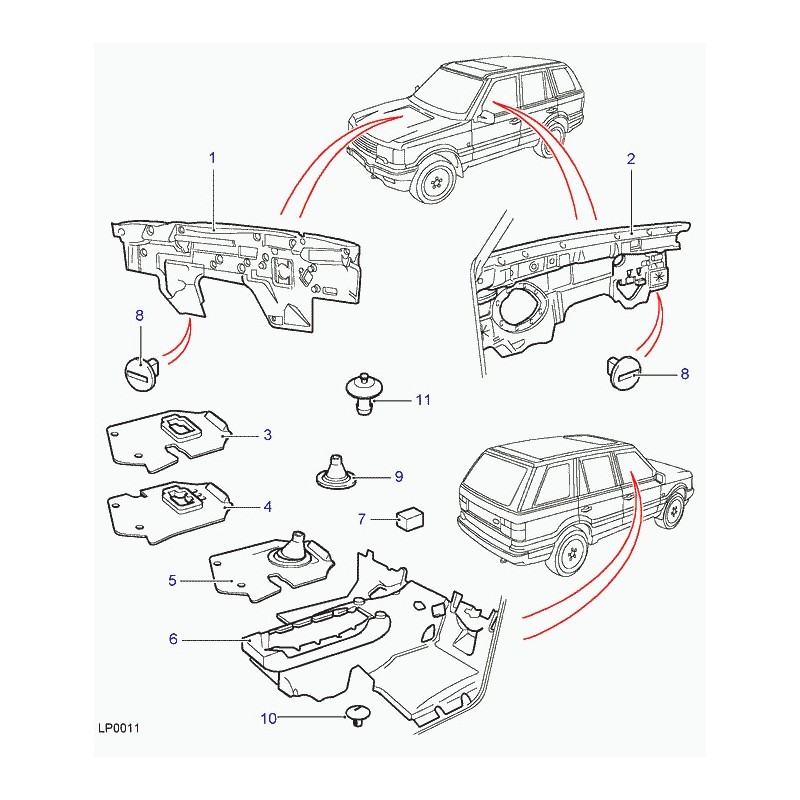 1
2
8
8
11
3
9
4
7
5
6
10
LP0011