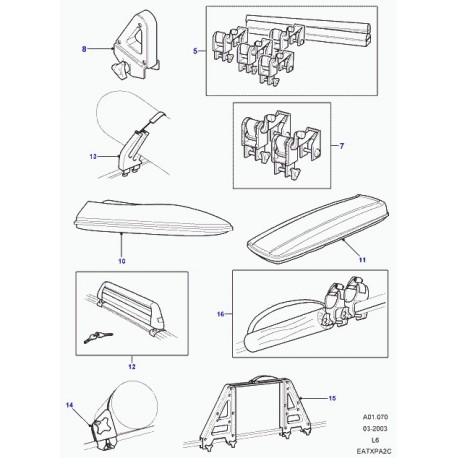 8

5

13

7

10

11

16

12

14

15

A01.070
03-2003
L6
EATXPA2C