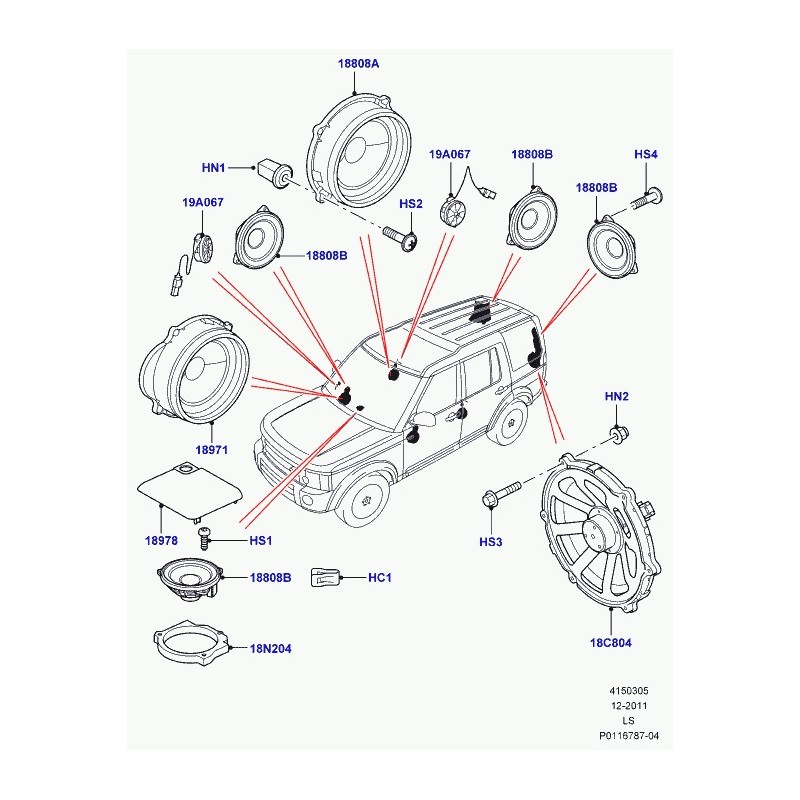 18808A
HN1
19A067
18808B
HS4
19A067
HS2
18808B
18808B
18971
HN2
18978
HS1
HS3
18808B
HC1
18N204
18C804
4150305
12-2011
LS
P0116787-04