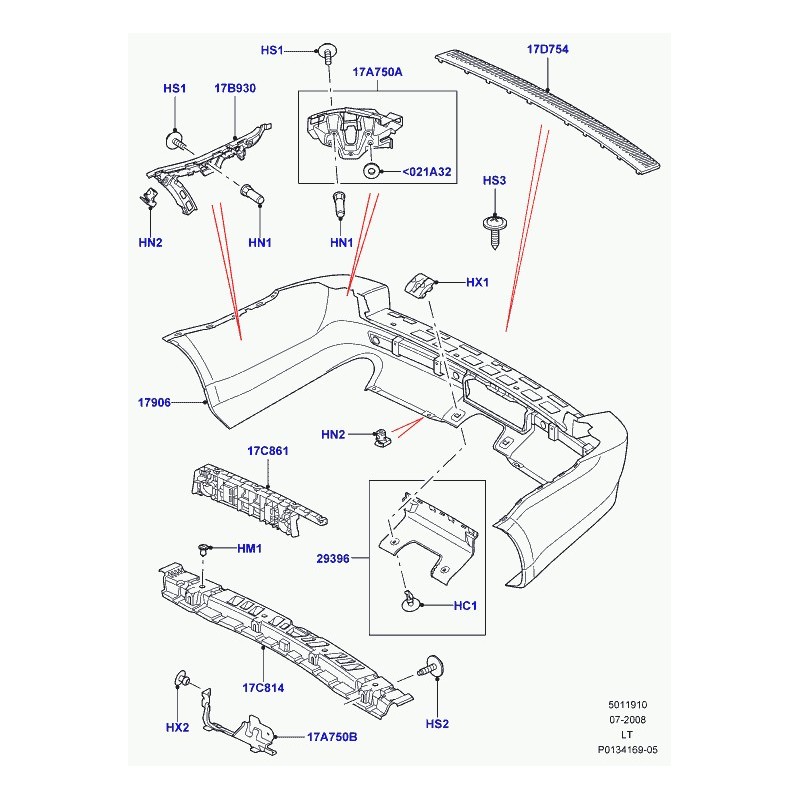 HS1
17A750A
17D754
HS1
17B930
<021A32
HS3
HN2
HN1
HN1
HX1
17906
HN2
17C861
HM1
29396
HC1
17C814
HX2
17A750B
HS2
5011910
07-2008
LT
P0134169-05